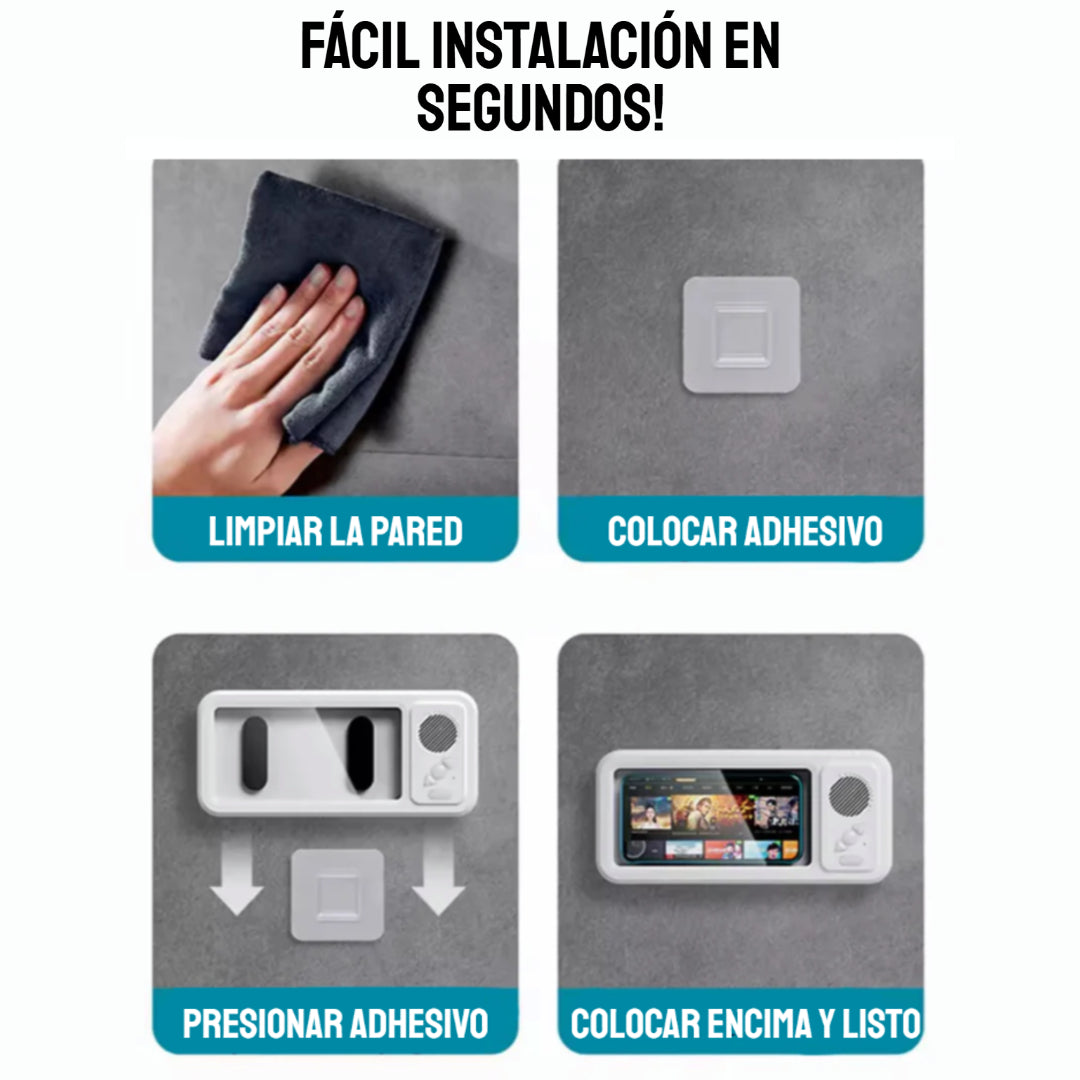 FÁCIL INSTALACIÓN EN SEGUNDOS!

LIMPIAR LA PARED

COLOCAR ADHESIVO

PRESIONAR ADHESIVO

COLOCAR ENCIMA Y LISTO